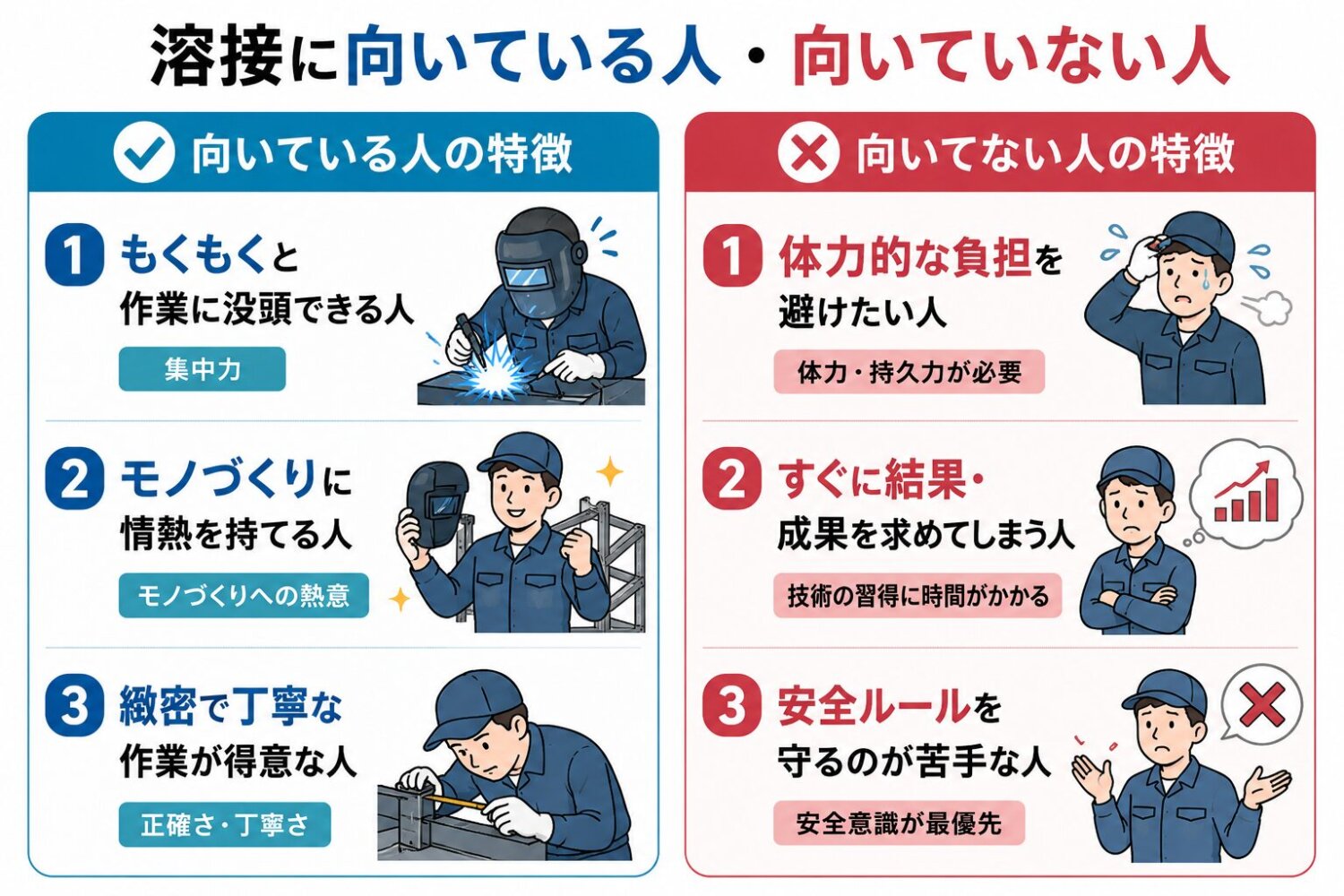 溶接に向いている人・向いていない人

向いている人の特徴

1 もくもくと作業に没頭できる人

集中力

2 モノづくりに情熱を持てる人

モノづくりへの熱意

3 緻密で丁寧な作業が得意な人

正確さ・丁寧さ

向いてない人の特徴

1 体力的な負担を避けたい人

体力・持久力が必要

2 すぐに結果・成果を求めてしまう人

技術の習得に時間がかかる

3 安全ルールを守るのが苦手な人

安全意識が最優先